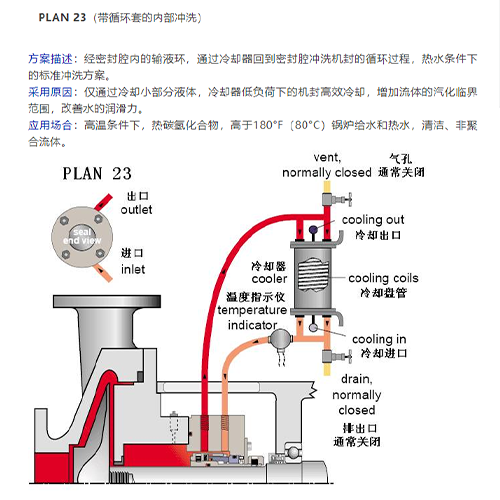 PLAN 23（带循环套的内部冲洗）

方案描述：经密封腔内的输液环，通过冷却器回到密封腔冲洗机封的循环过程，热水条件下的标准冲洗方案。

采用原因：仅通过冷却小部分液体，冷却器低负荷下的机封高效冷却，增加流体的汽化临界范围，改善水的润滑力。

应用场合：高温条件下，热碳氢化合物，高于180°F（80°C）锅炉给水和热水，清洁、非聚合流体。

PLAN 23

出口
outlet

seal
end view

进口
inlet

vent,
normally closed
气孔
通常关闭

cooling out
冷却出口

冷却器
cooler

cooling coils
冷却盘管

温度指示仪
temperature
indicator

cooling in
冷却进口

drain,
normally
closed
排出口
通常关闭